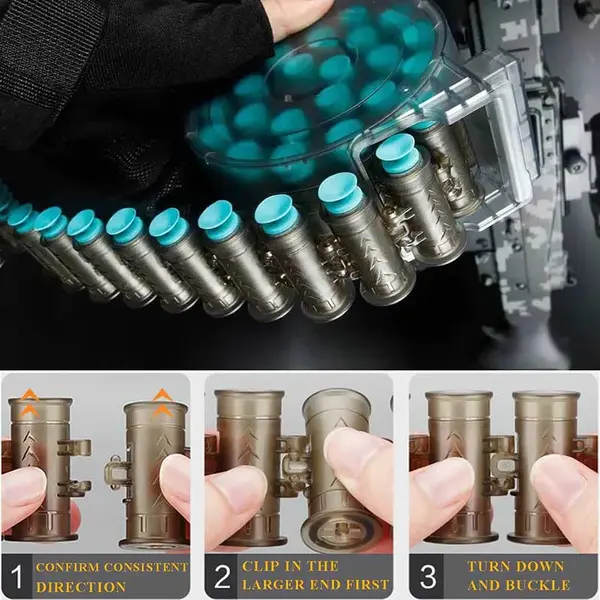 1 CONFIRM CONSISTENT DIRECTION

2 CLIP IN THE LARGER END FIRST

3 TURN DOWN AND BUCKLE